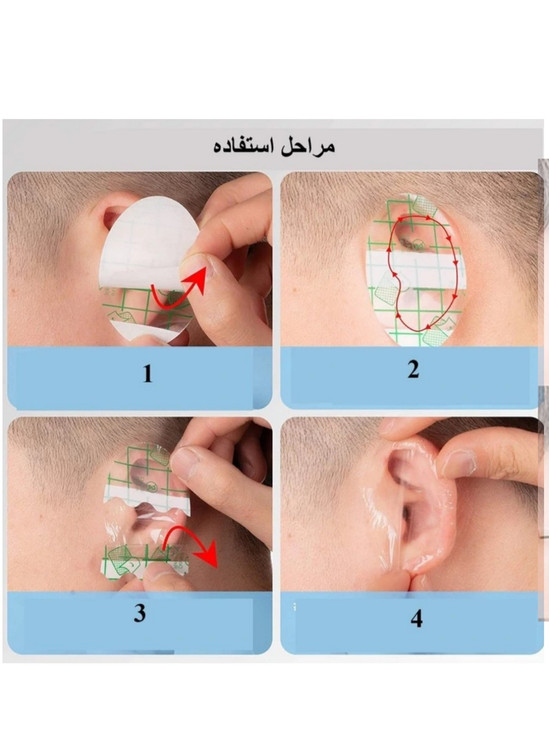 مراحل استفاده

1

2

3

4